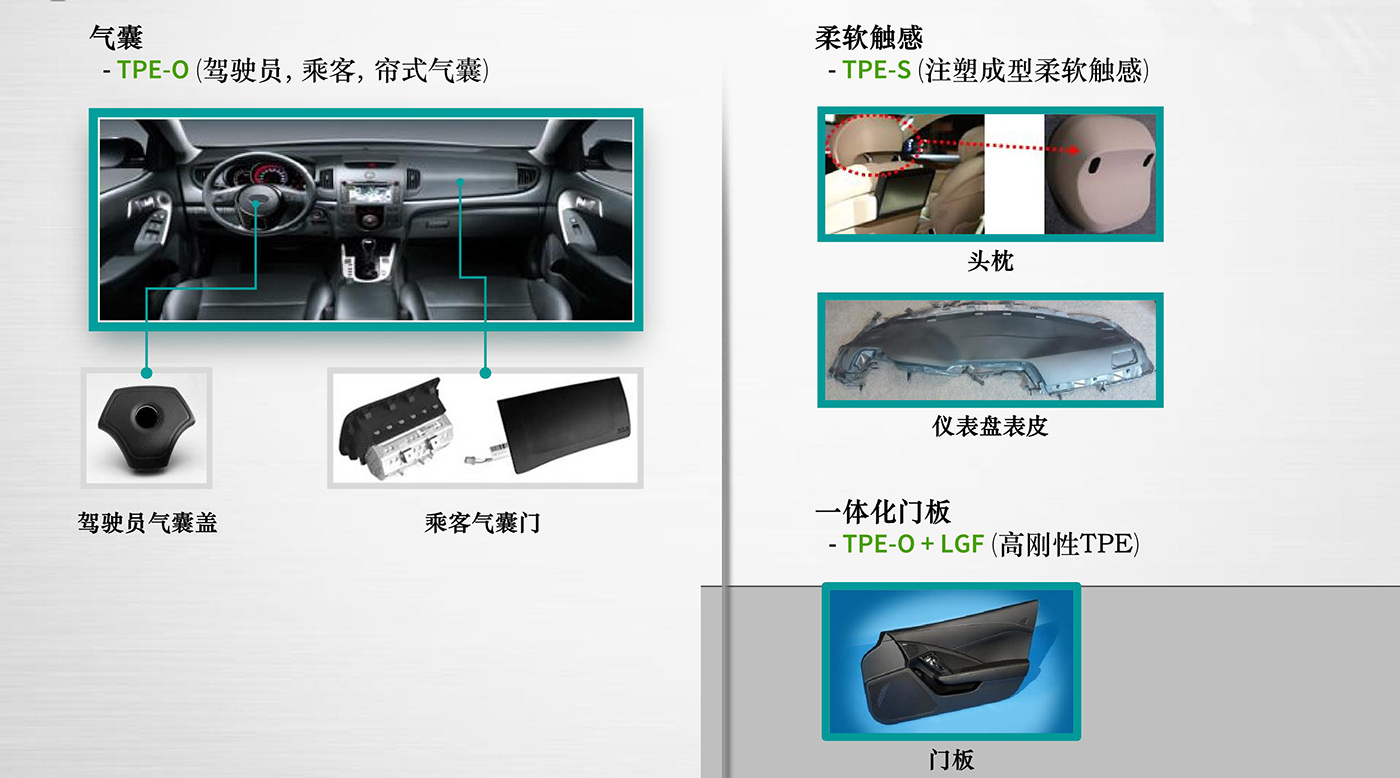 气囊
- TPE-O (驾驶员, 乘客, 帘式气囊)

驾驶员气囊盖

乘客气囊门

柔软触感
- TPE-S (注塑成型柔软触感)

头枕

仪表盘表皮

一体化门板
- TPE-O + LGF (高刚性TPE)

门板